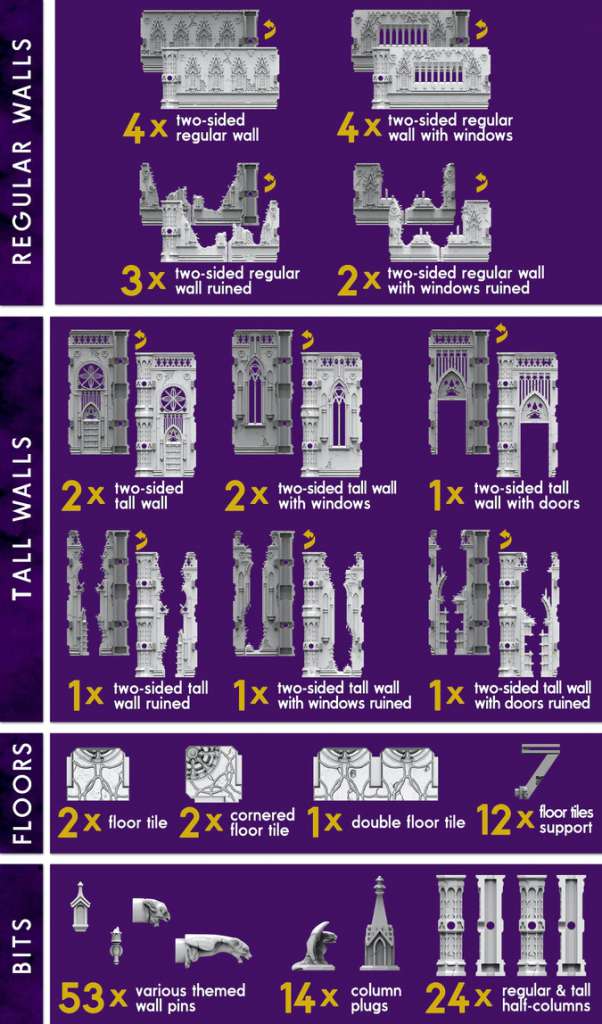 REGULAR WALLS

4x two-sided regular wall

4x two-sided regular wall with windows

3x two-sided regular wall ruined

2x two-sided regular wall with windows ruined

TALL WALLS

2x two-sided tall wall

2x two-sided tall wall with windows

1x two-sided tall wall with doors

1x two-sided tall wall ruined

1x two-sided tall wall with windows ruined

1x two-sided tall wall with doors ruined

FLOORS

2x floor tile

2x cornered floor tile

1x double floor tile

12x floor tiles support

BITS

53x various themed wall pins

14x column plugs

24x regular & tall half-columns